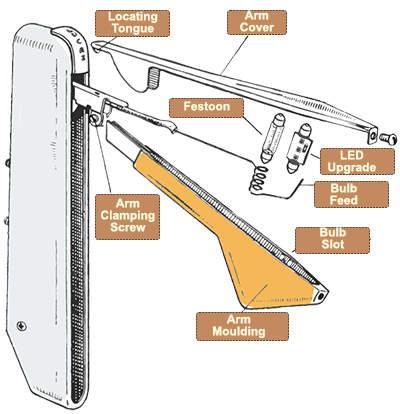 Locating Tongue

Arm Cover

Festoon

LED Upgrade

Bulb Feed

Arm Clamping Screw

Bulb Slot

Arm Moulding