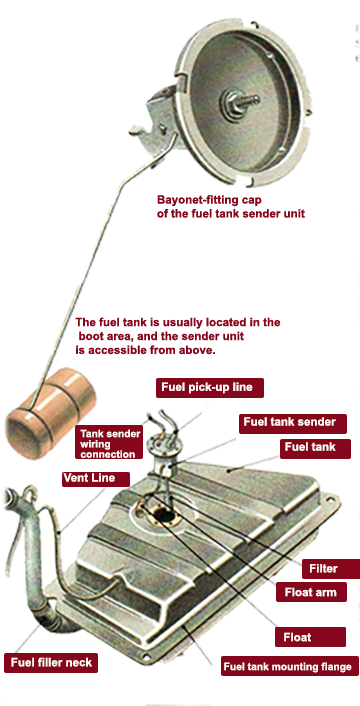 Bayonet-fitting cap of the fuel tank sender unit

The fuel tank is usually located in the boot area, and the sender unit is accessible from above.

Fuel pick-up line

Fuel tank sender

Tank sender wiring connection

Fuel tank

Vent Line

Filter

Float arm

Float

Fuel filler neck

Fuel tank mounting flange